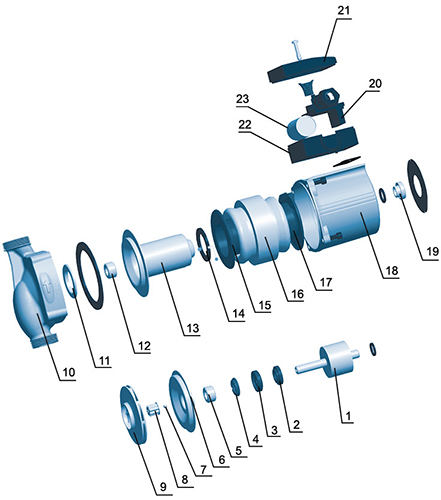 21
20
23
22
19
18
17
16
15
14
13
12
11
10
1
2
3
4
5
6
7
8
9